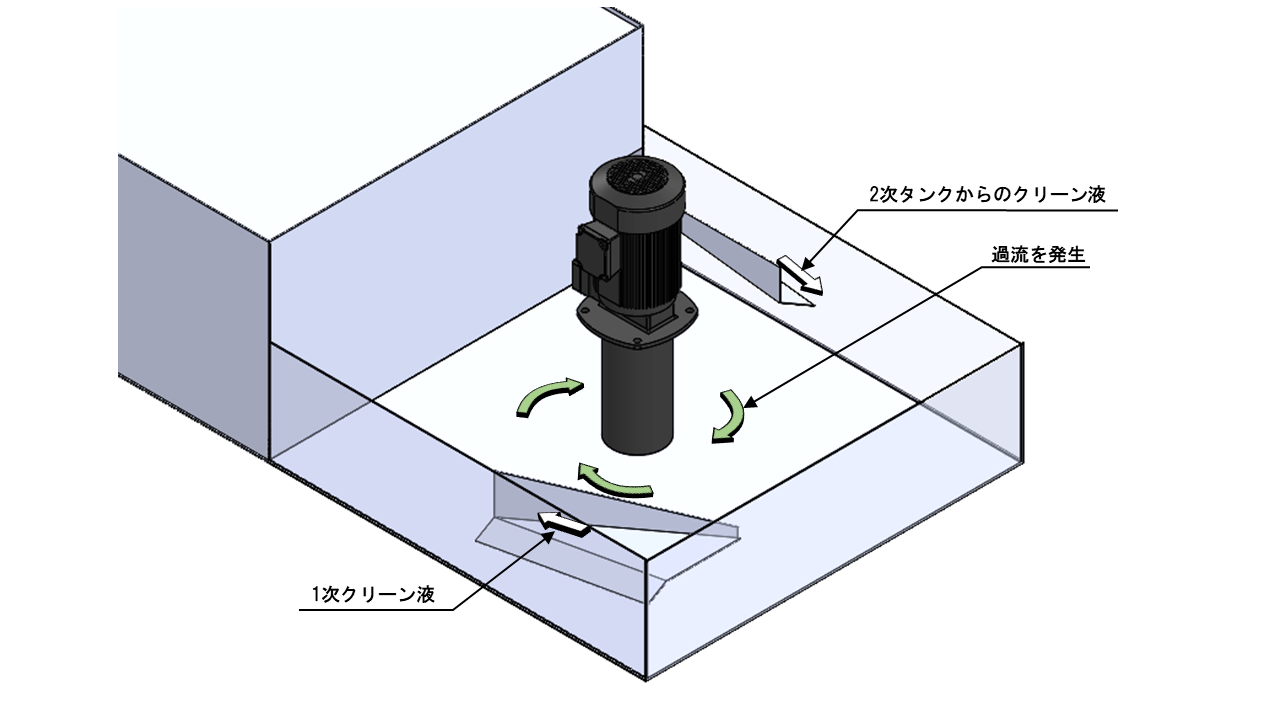 2次タンクからのクリーン液

過流を発生

1次クリーン液