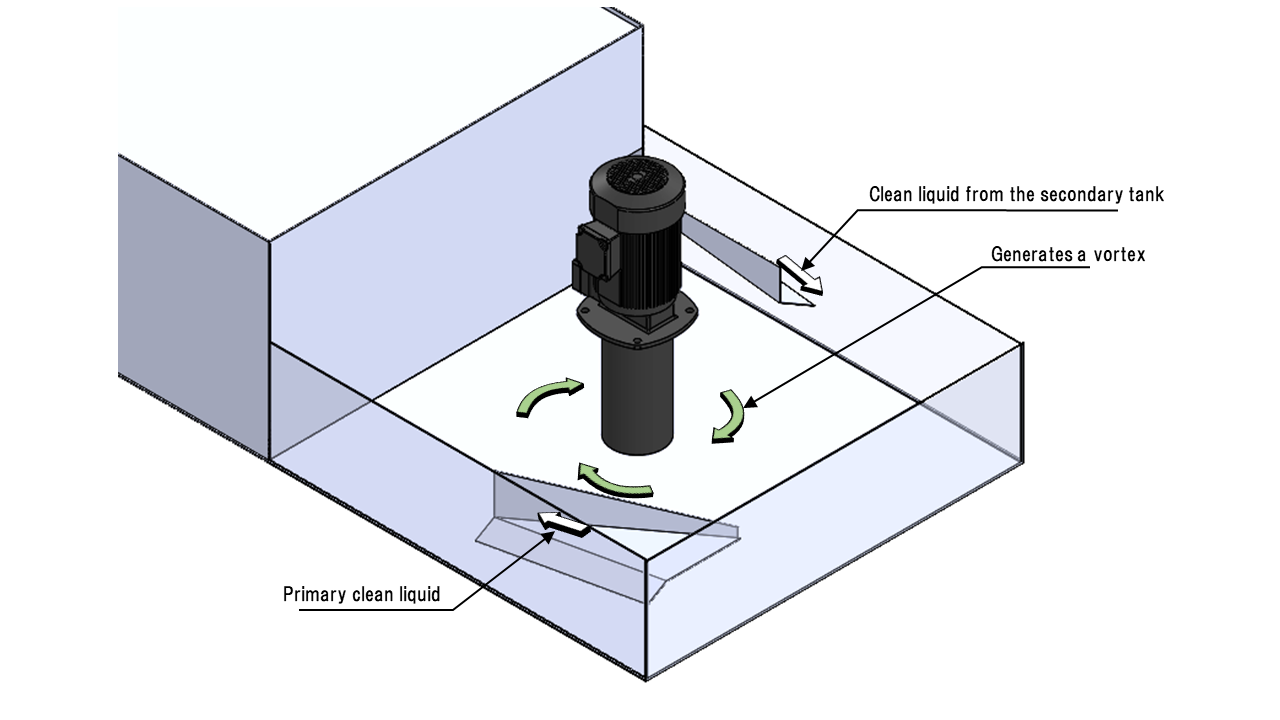 Clean liquid from the secondary tank

Generates a vortex

Primary clean liquid