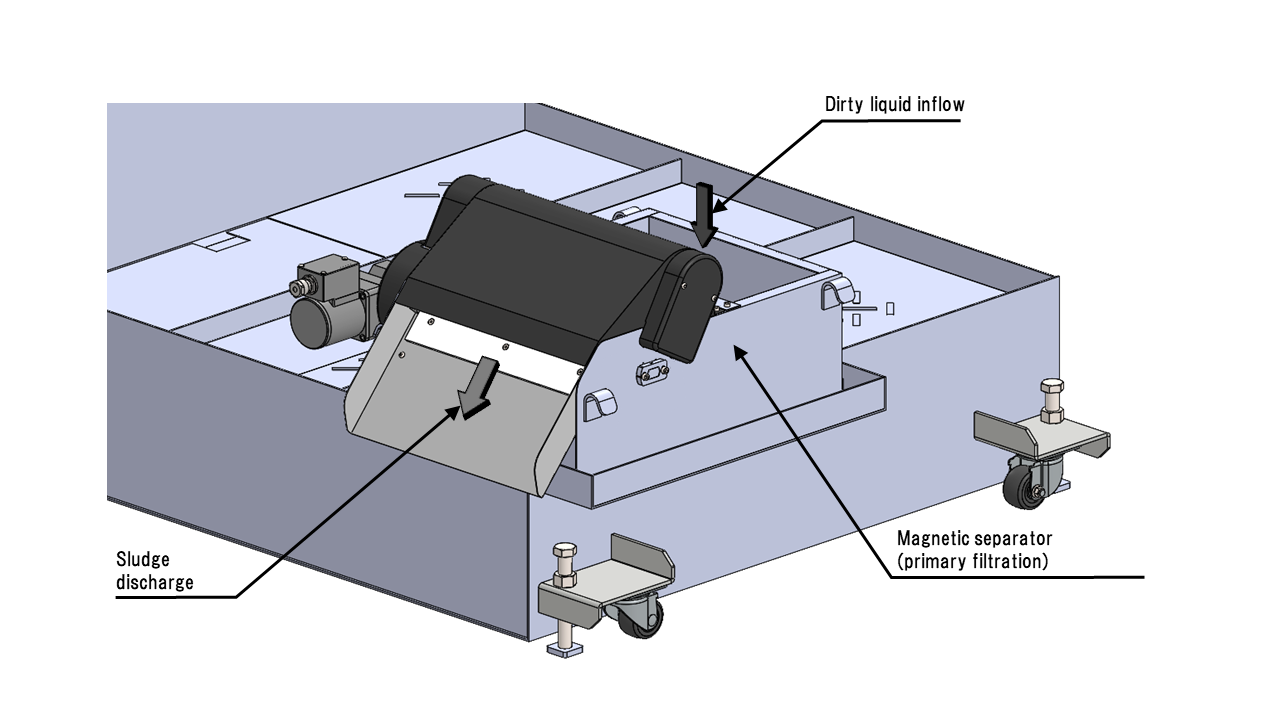 Dirty liquid inflow

Sludge discharge

Magnetic separator (primary filtration)