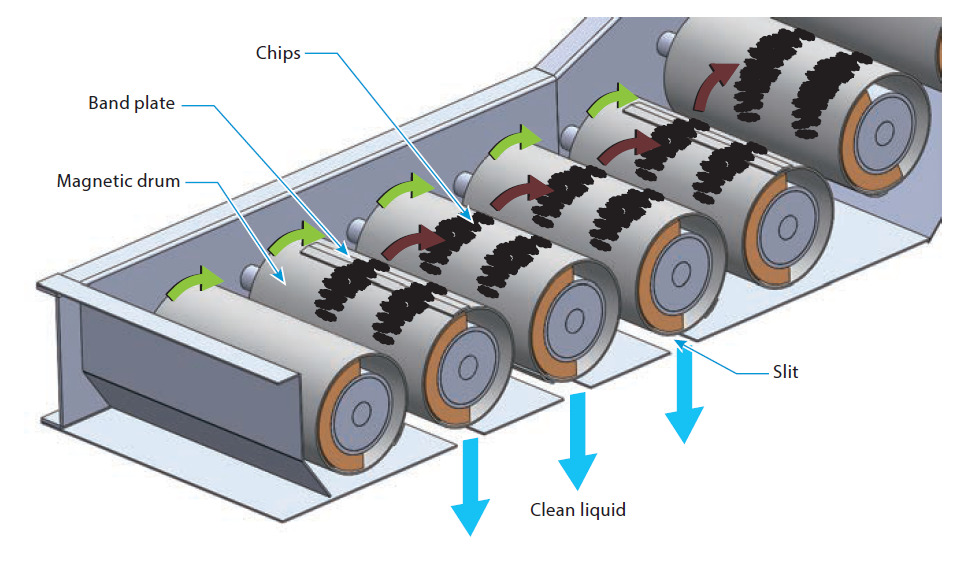 Chips

Band plate

Magnetic drum

Slit

Clean liquid