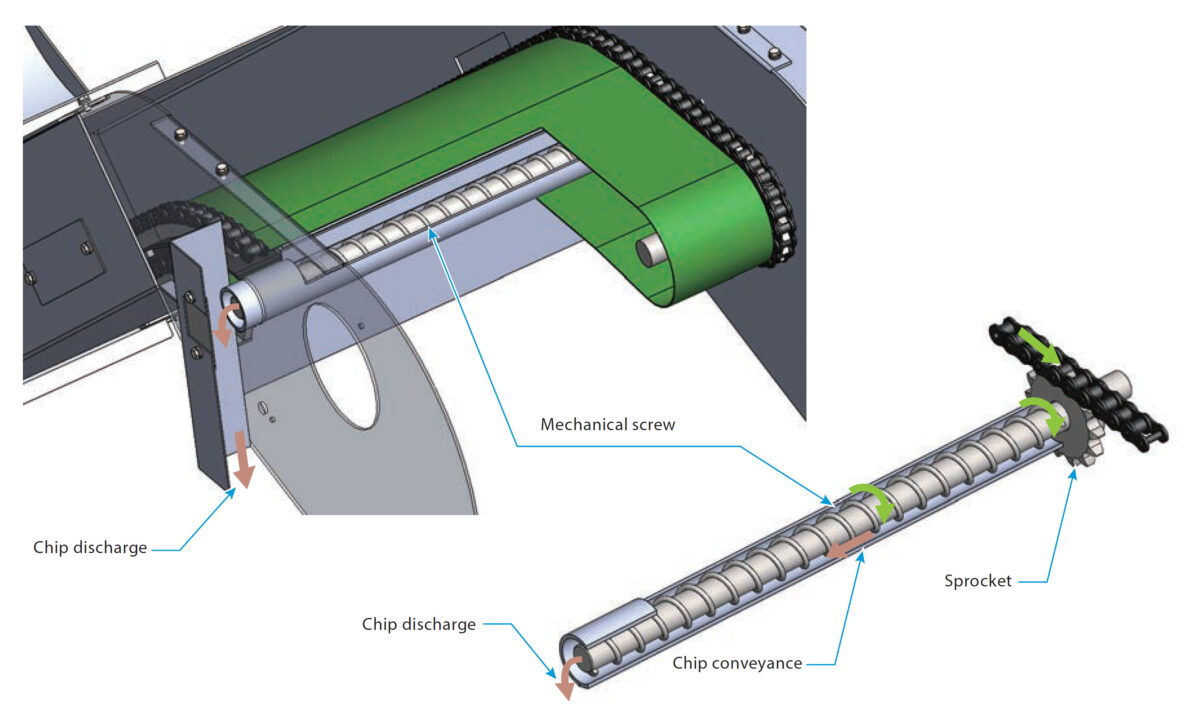 Mechanical screw

Chip discharge

Sprocket

Chip discharge

Chip conveyance